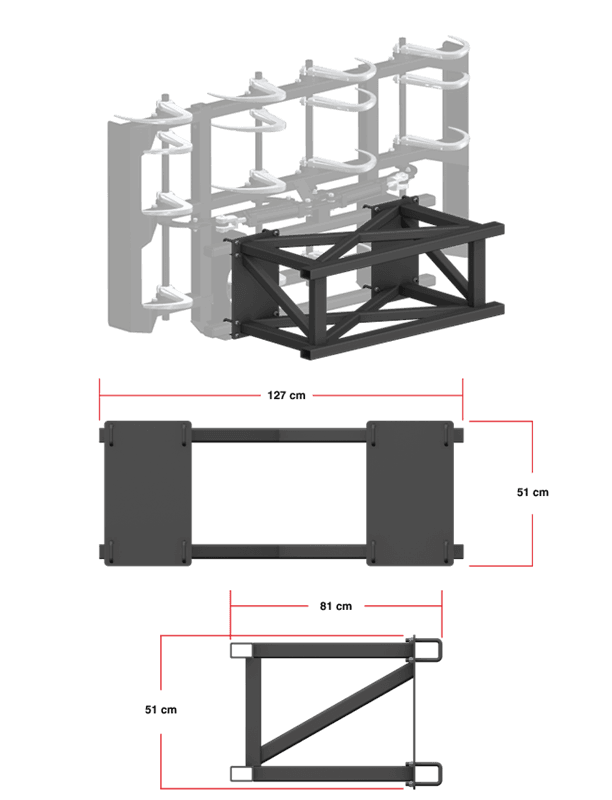 127 cm

51 cm

81 cm

51 cm